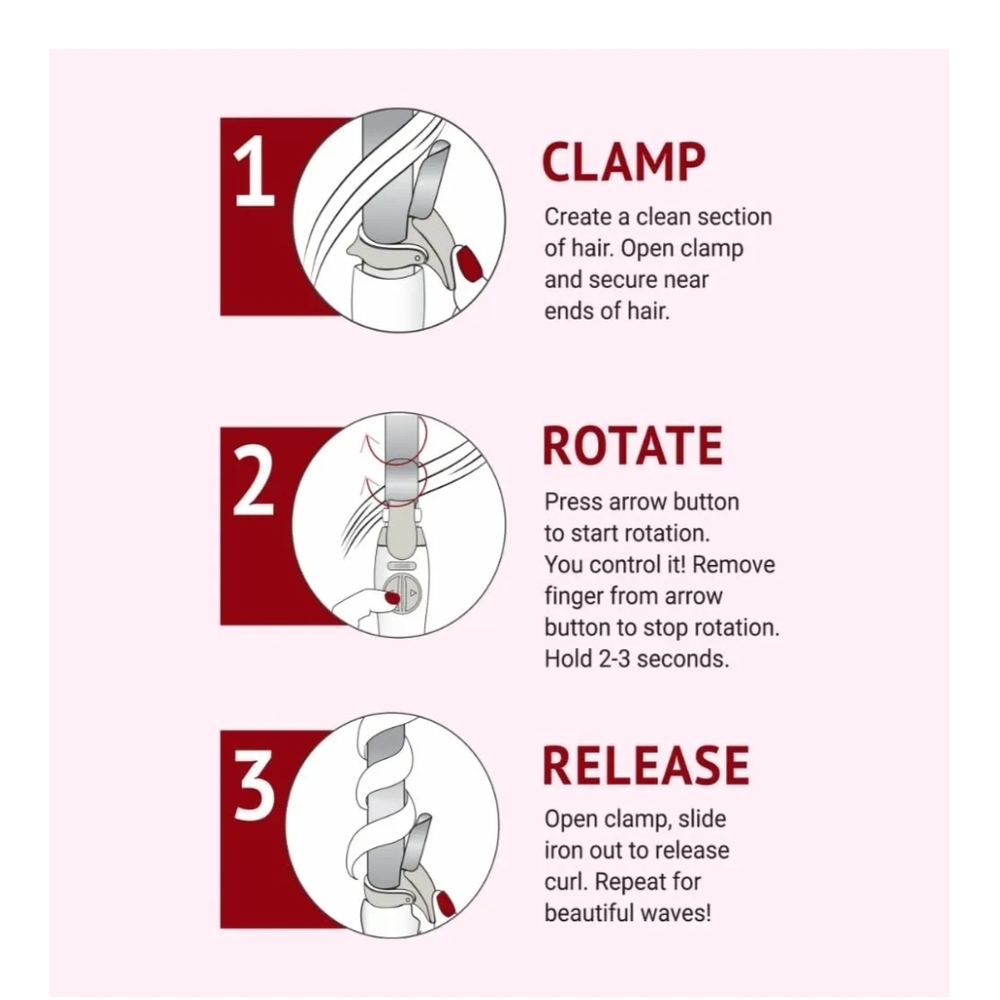 1

CLAMP

Create a clean section of hair. Open clamp and secure near ends of hair.

2

ROTATE

Press arrow button to start rotation. You control it! Remove finger from arrow button to stop rotation. Hold 2-3 seconds.

3

RELEASE

Open clamp, slide iron out to release curl. Repeat for beautiful waves!